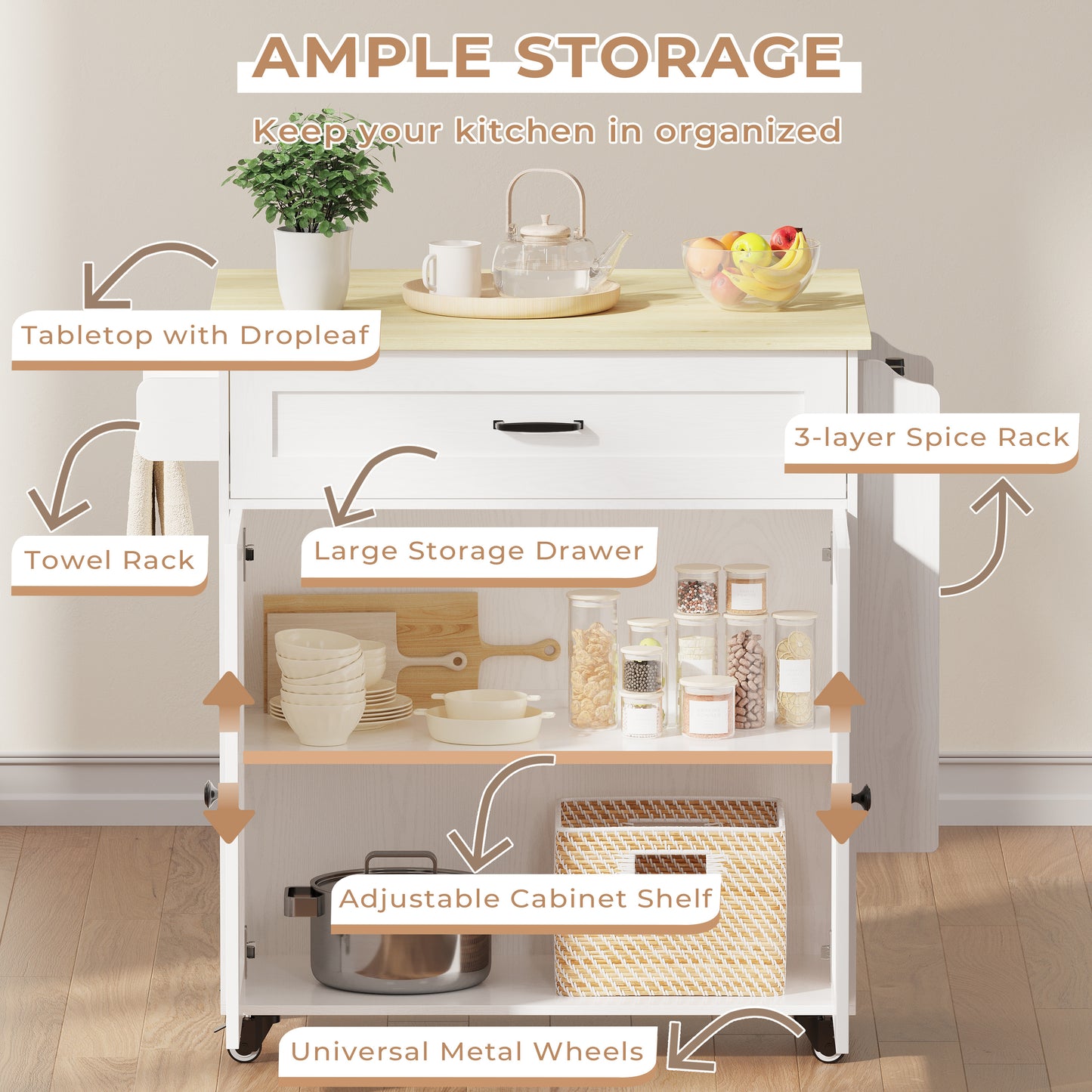 AMPLE STORAGE

Keep your kitchen in organized

Tabletop with Dropleaf

3-layer Spice Rack

Towel Rack

Large Storage Drawer

Adjustable Cabinet Shelf

Universal Metal Wheels