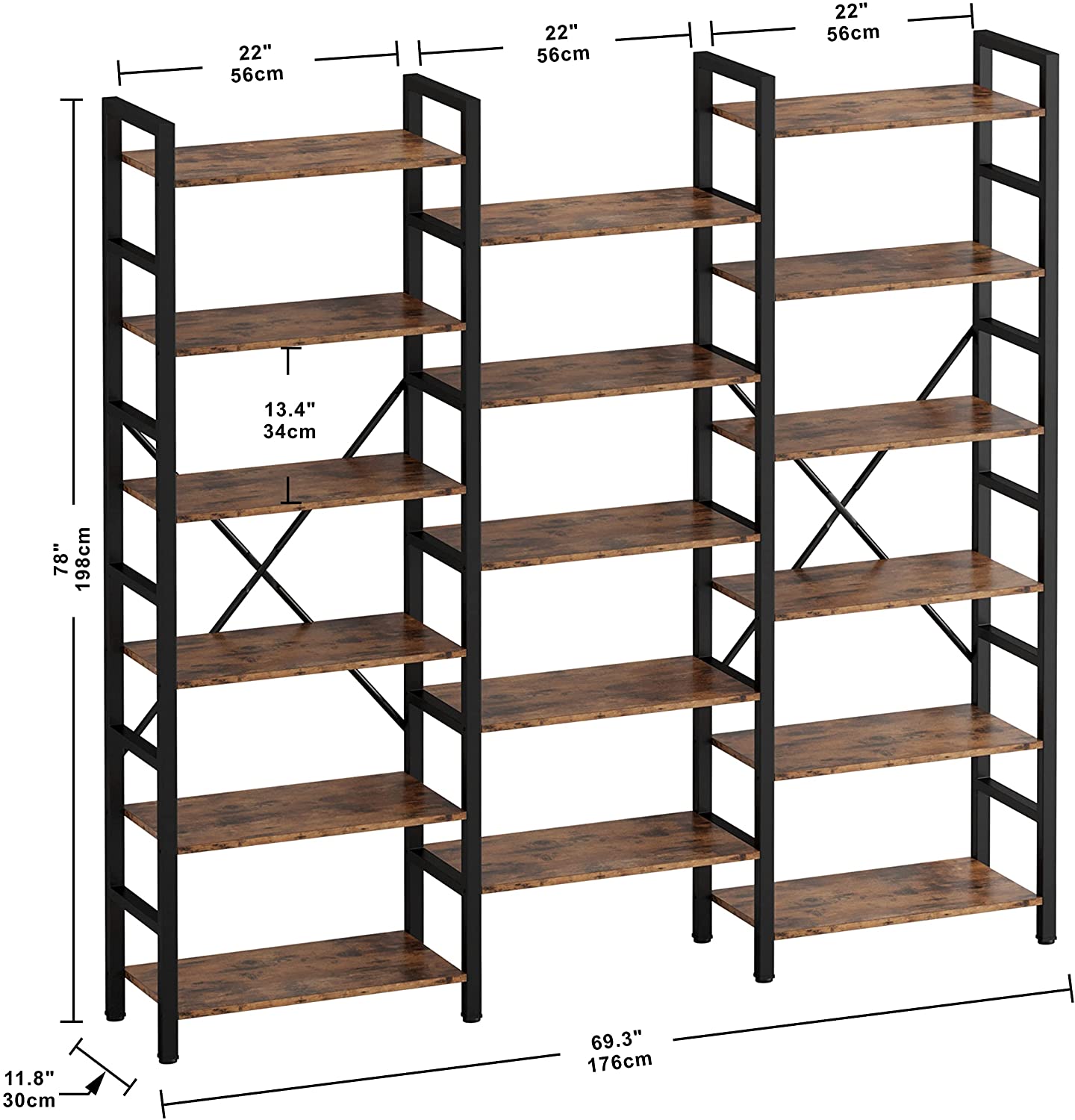 22"
56cm

22"
56cm

22"
56cm

13.4"
34cm

78"
198cm

69.3"
176cm

11.8"
30cm