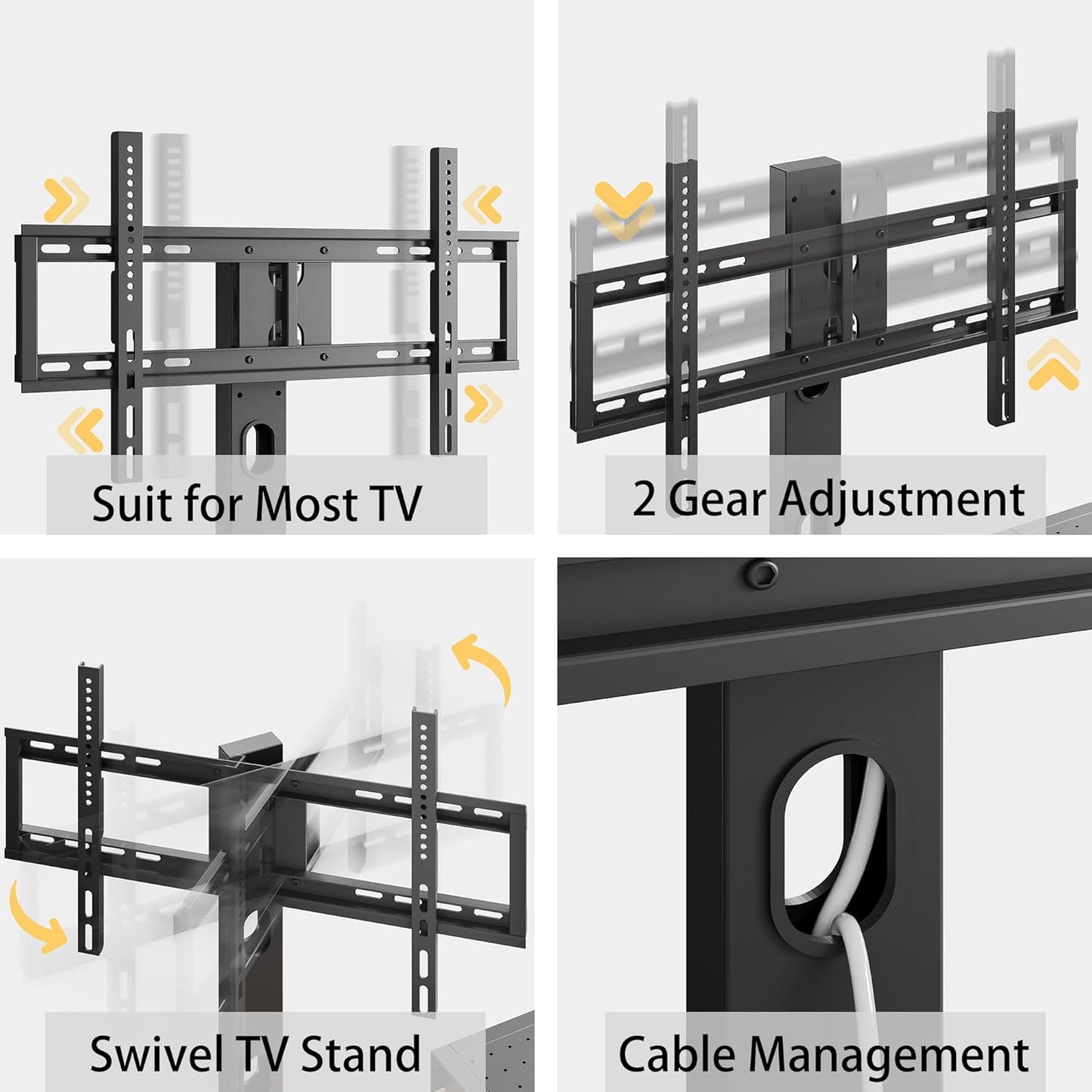 Suit for Most TV

2 Gear Adjustment

Swivel TV Stand

Cable Management