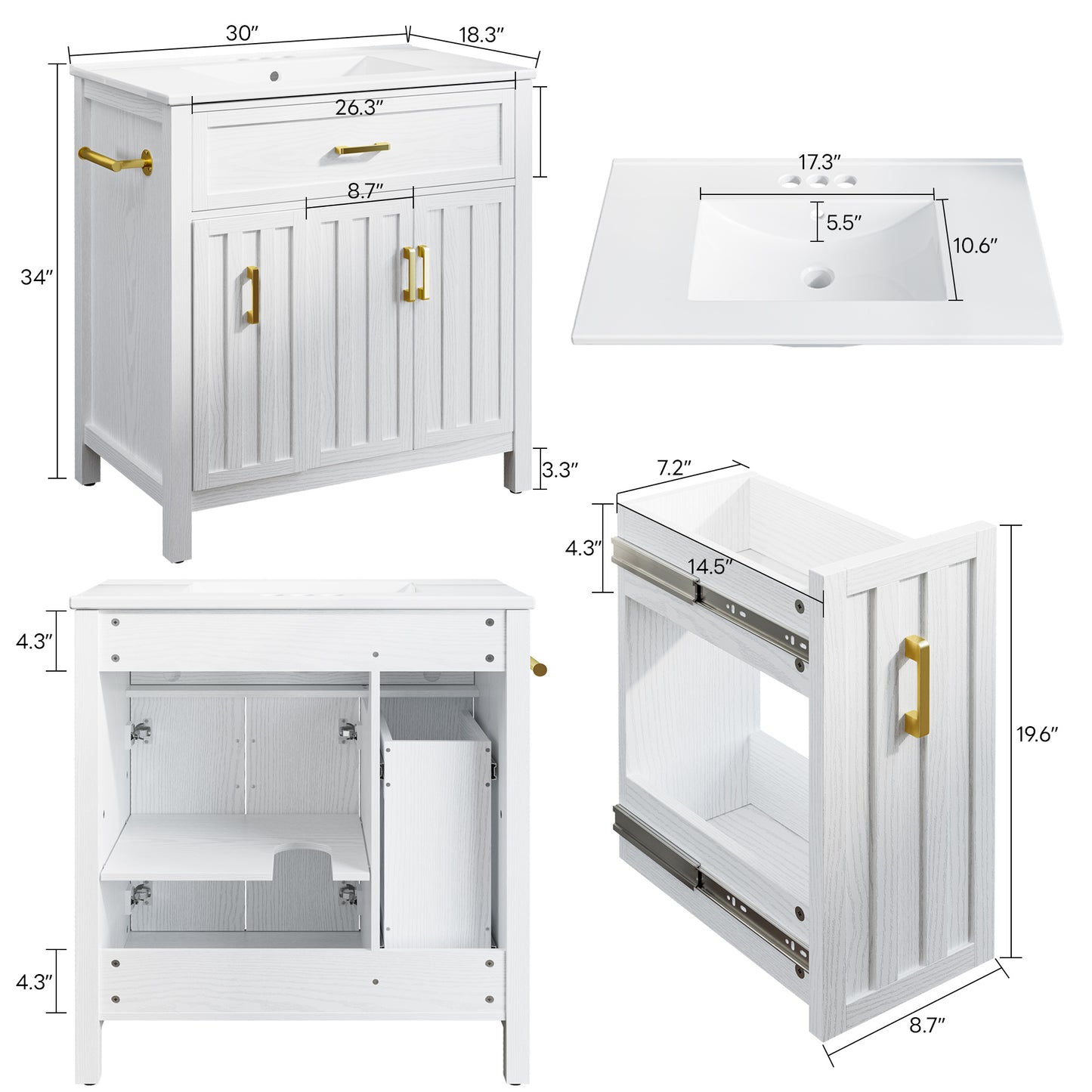 30″
18.3″
26.3″
8.7″
34″
3.3″
17.3″
5.5″
10.6″
7.2″
4.3″
14.5″
19.6″
8.7″
4.3″
4.3″