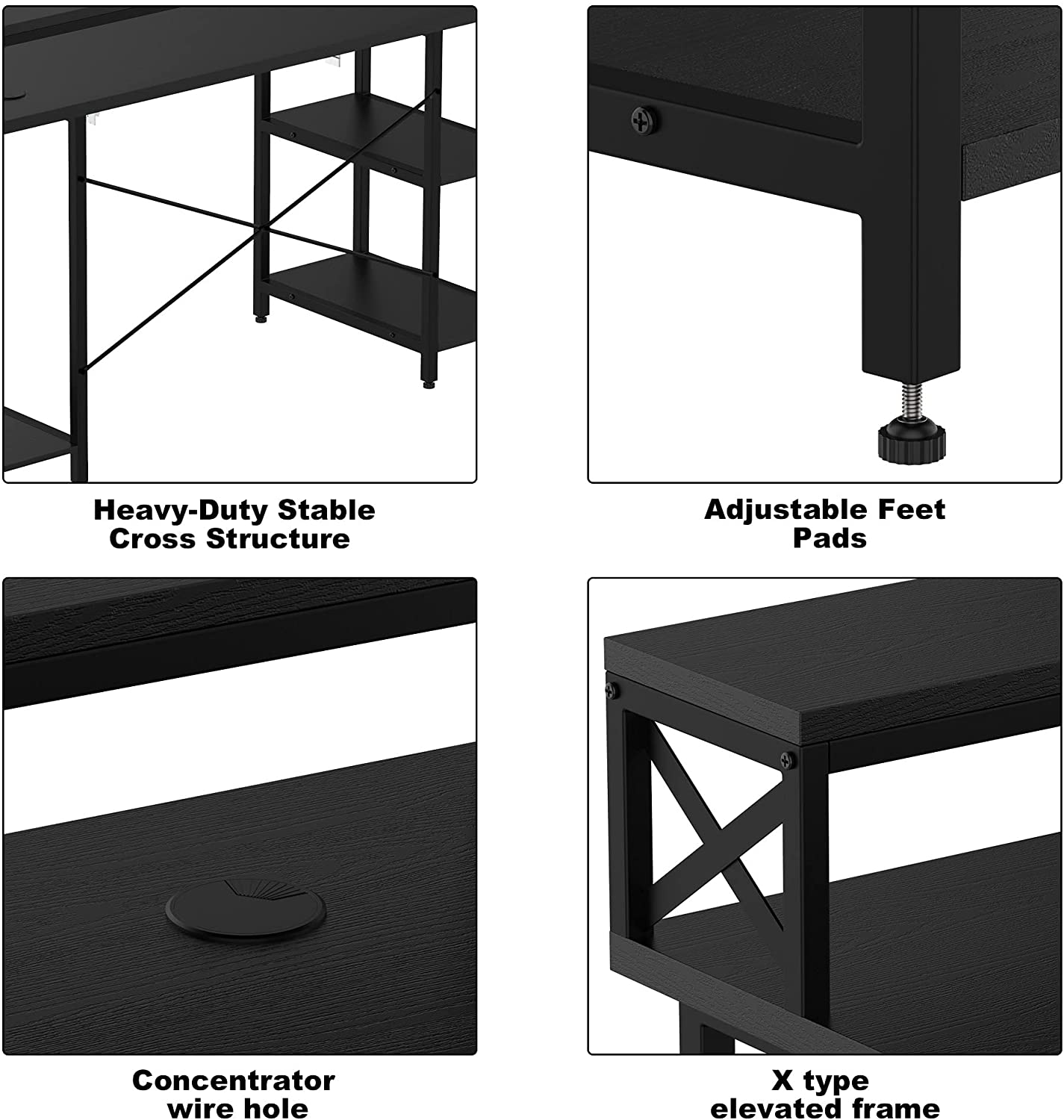 Heavy-Duty Stable Cross Structure

Adjustable Feet Pads

Concentrator wire hole

X type elevated frame